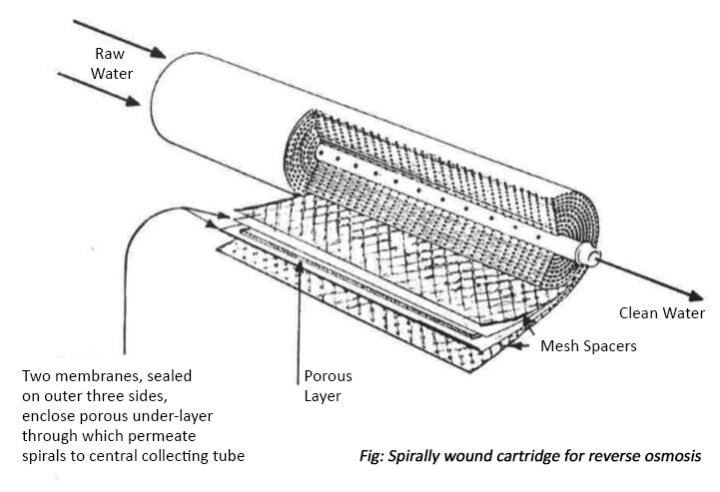 Raw Water

Clean Water

Mesh Spacers

Porous Layer

Two membranes, sealed on outer three sides, enclose porous under-layer through which permeate spirals to central collecting tube

Fig: Spirally wound cartridge for reverse osmosis